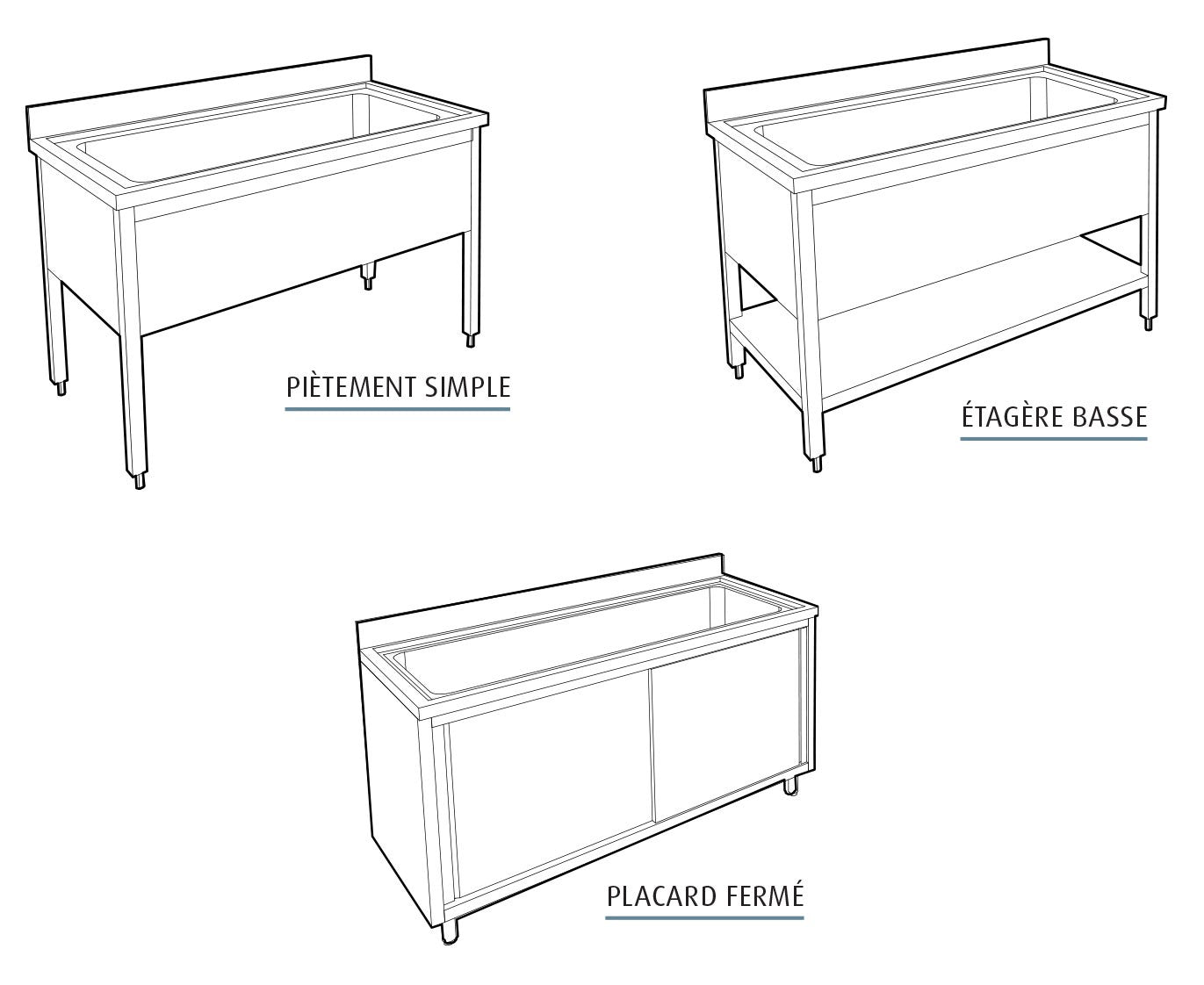 PIÈTEMENT SIMPLE

ÉTAGÈRE BASSE

PLACARD FERMÉ