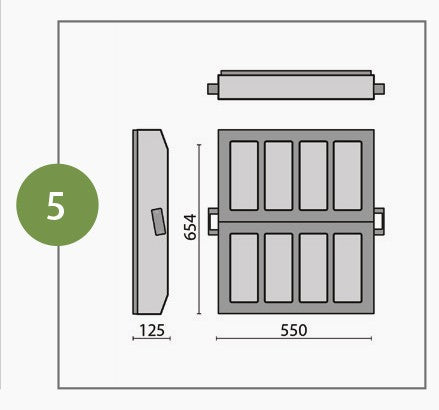 5

654

125

550