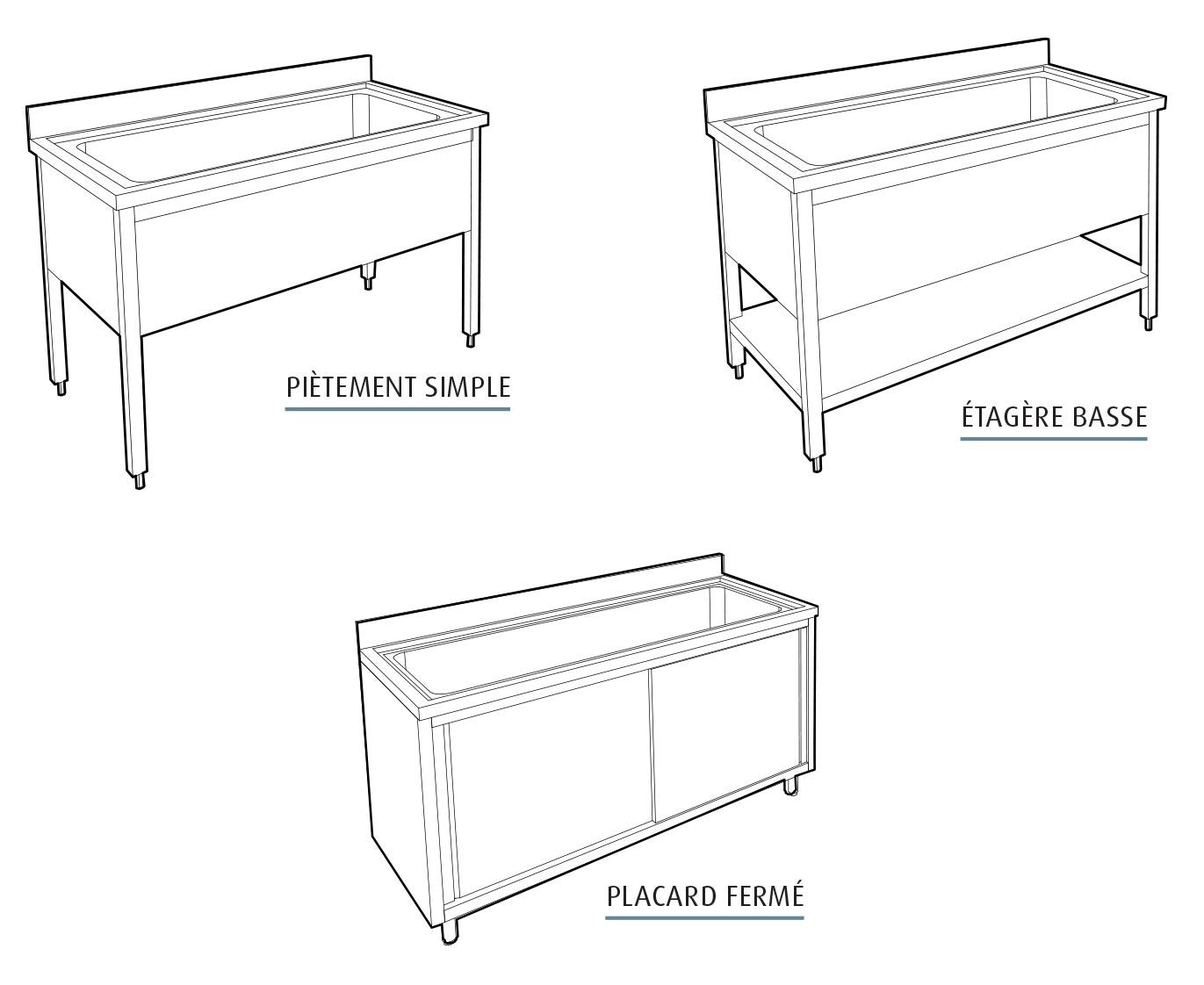 PIÈTEMENT SIMPLE

ÉTAGÈRE BASSE

PLACARD FERMÉ