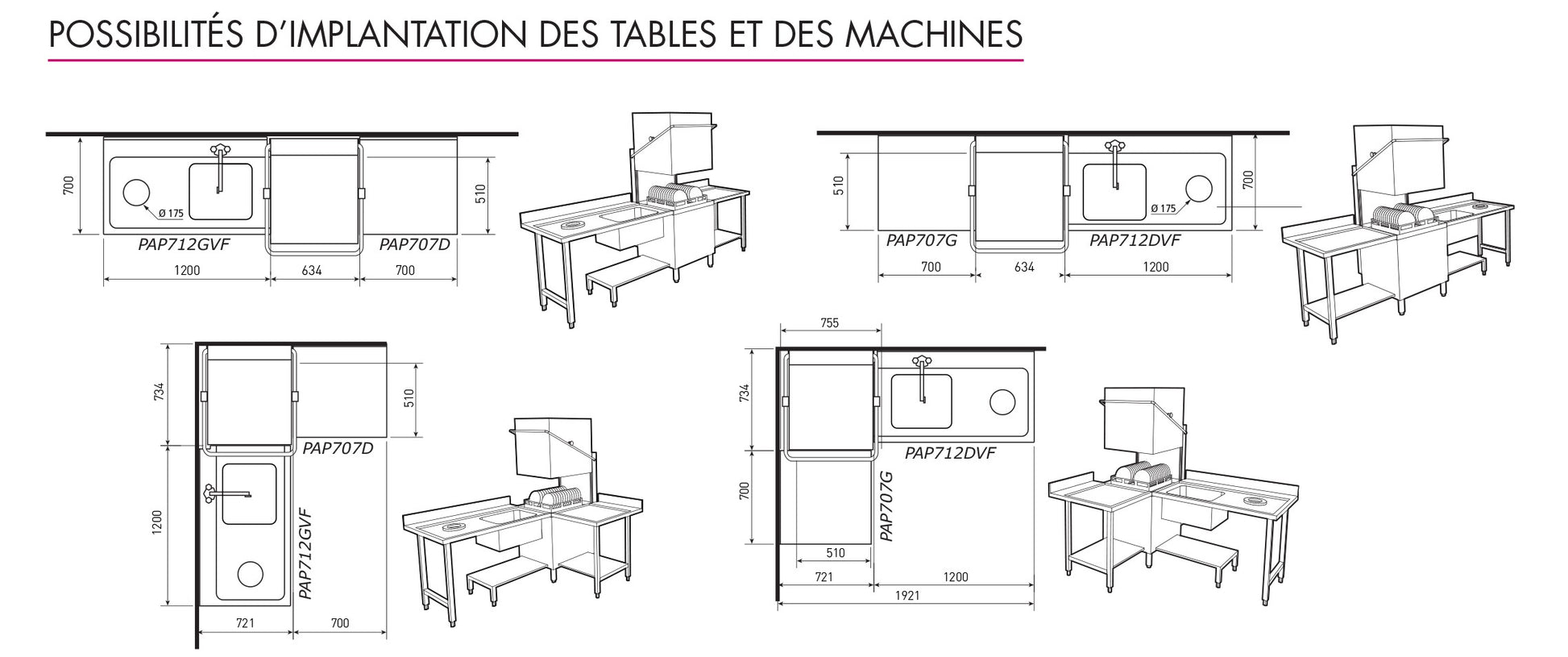 POSSIBILITÉS D'IMPLANTATION DES TABLES ET DES MACHINES

700
Ø 175
510
PAP712GVF
PAP707D
1200
634
700

510
Ø 175
700
PAP707G
PAP712DVF
700
634
1200

734
510
PAP707D
1200
PAP712GVF
721
700

755
734
PAP712DVF
700
PAP707G
510
721
1200
1921